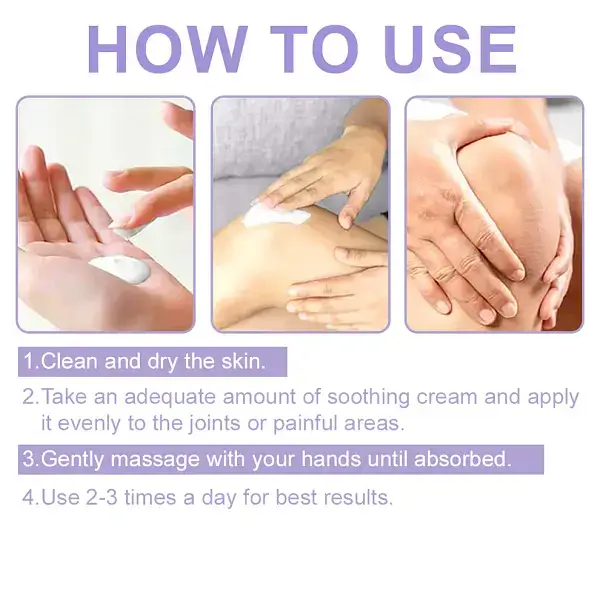 HOW TO USE

1.Clean and dry the skin.

2.Take an adequate amount of soothing cream and apply it evenly to the joints or painful areas.

3.Gently massage with your hands until absorbed.

4.Use 2-3 times a day for best results.