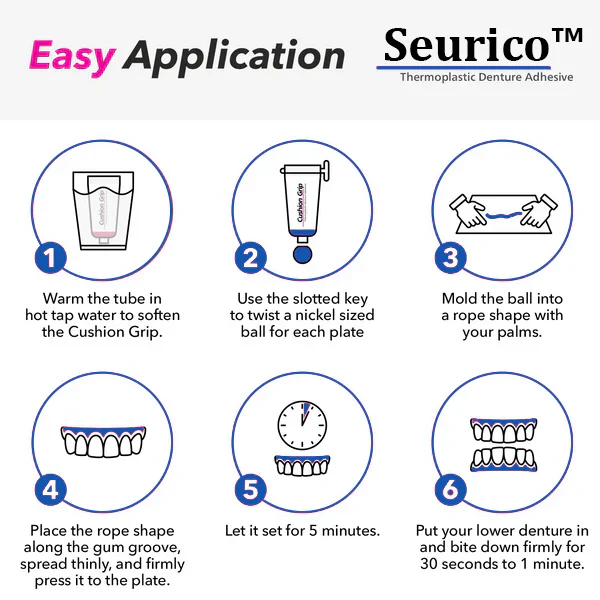 Easy Application

Seurico™
Thermoplastic Denture Adhesive

Cushion Grip

1

Warm the tube in hot tap water to soften the Cushion Grip.

Cushion Grip

2

Use the slotted key to twist a nickel sized ball for each plate

3

Mold the ball into a rope shape with your palms.

4

Place the rope shape along the gum groove, spread thinly, and firmly press it to the plate.

5

Let it set for 5 minutes.

6

Put your lower denture in and bite down firmly for 30 seconds to 1 minute.