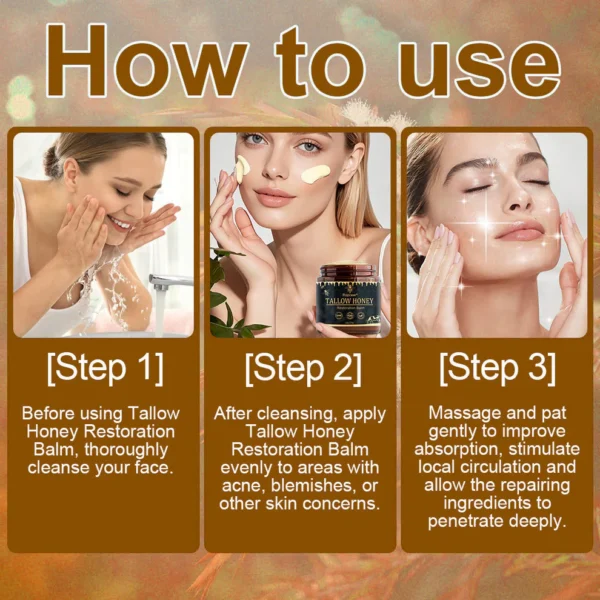 How to use

TALLOW HONEY
Restoration Balm

[Step 1]

Before using Tallow Honey Restoration Balm, thoroughly cleanse your face.

[Step 2]

After cleansing, apply Tallow Honey Restoration Balm evenly to areas with acne, blemishes, or other skin concerns.

[Step 3]

Massage and pat gently to improve absorption, stimulate local circulation and allow the repairing ingredients to penetrate deeply.