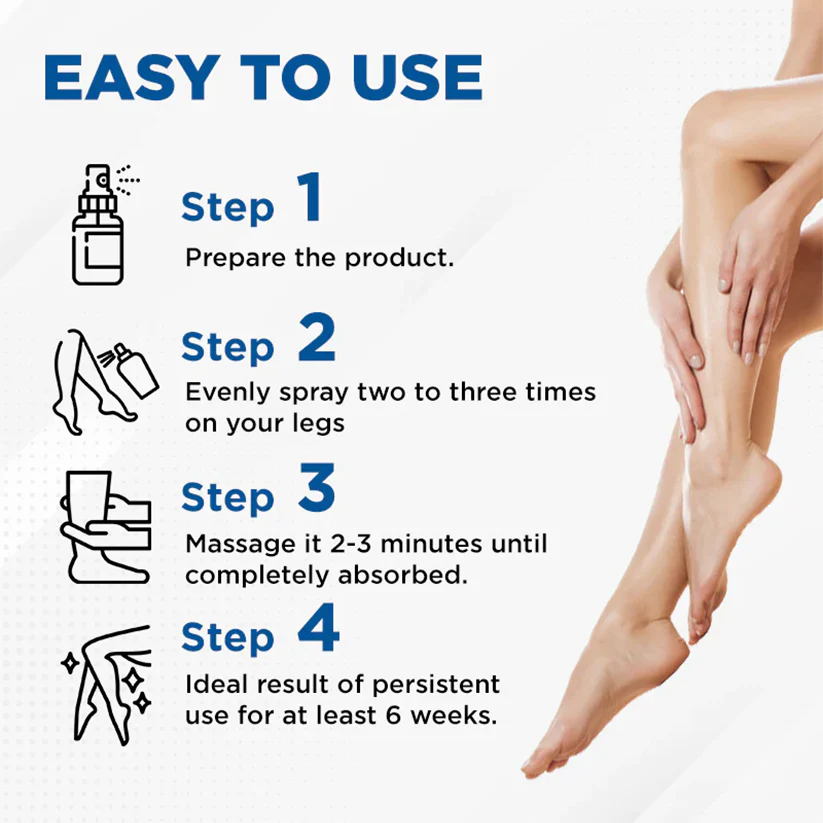 EASY TO USE

Step 1
Prepare the product.

Step 2
Evenly spray two to three times on your legs

Step 3
Massage it 2-3 minutes until completely absorbed.

Step 4
Ideal result of persistent use for at least 6 weeks.