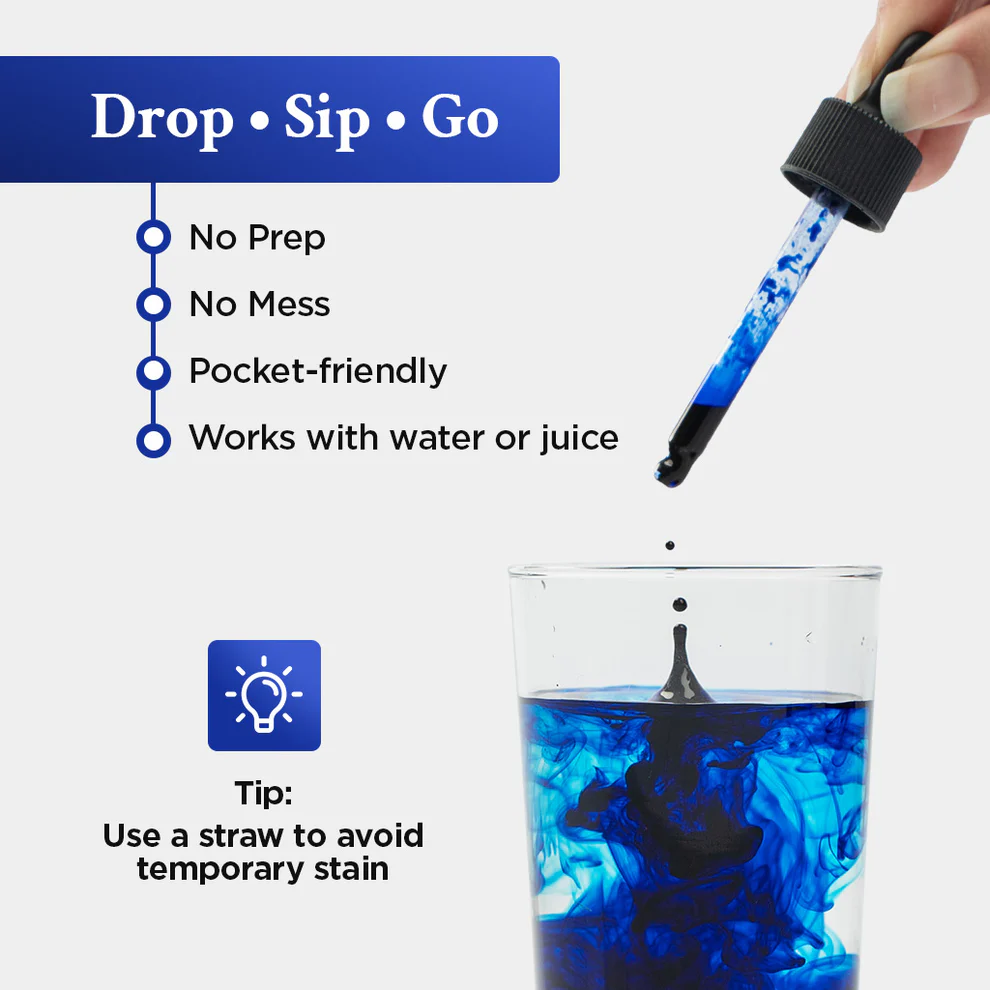 Drop • Sip • Go

No Prep
No Mess
Pocket-friendly
Works with water or juice

Tip:
Use a straw to avoid temporary stain