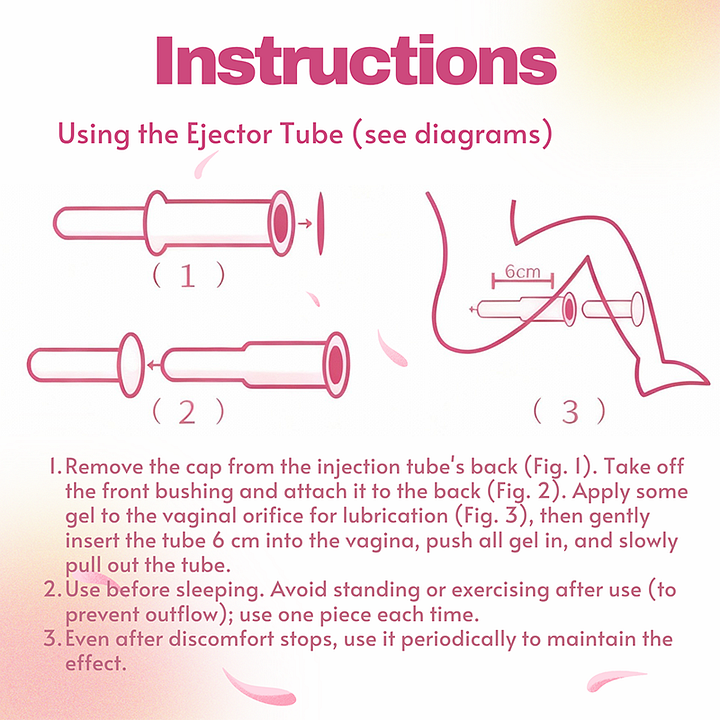 Instructions

Using the Ejector Tube (see diagrams)

( 1 )

( 2 )

6cm

( 3 )

1. Remove the cap from the injection tube's back (Fig. 1). Take off the front bushing and attach it to the back (Fig. 2). Apply some gel to the vaginal orifice for lubrication (Fig. 3), then gently insert the tube 6 cm into the vagina, push all gel in, and slowly pull out the tube.
2. Use before sleeping. Avoid standing or exercising after use (to prevent outflow); use one piece each time.
3. Even after discomfort stops, use it periodically to maintain the effect.