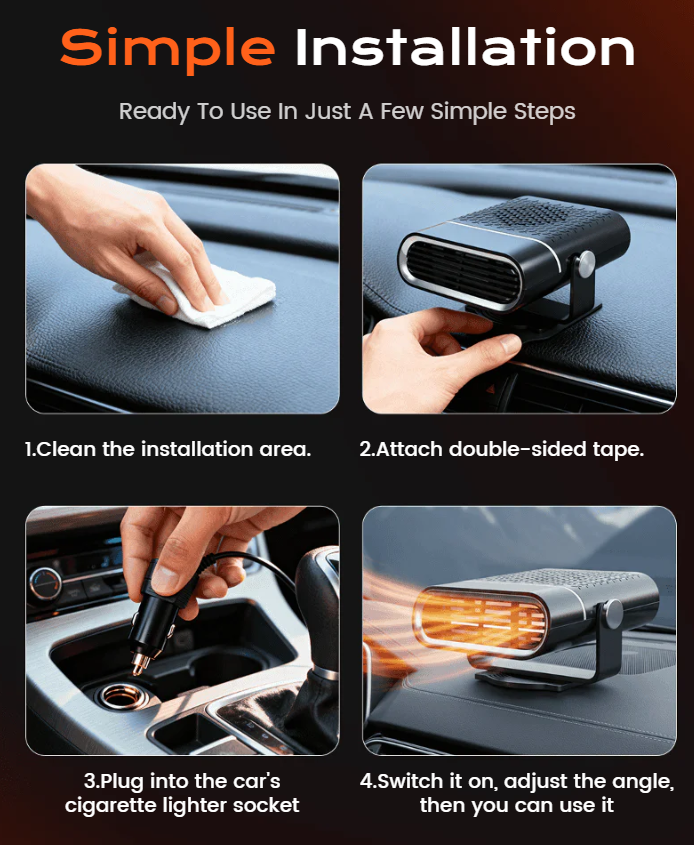 Simple Installation

Ready To Use In Just A Few Simple Steps

1.Clean the installation area.

2.Attach double-sided tape.

3.Plug into the car's cigarette lighter socket

4.Switch it on, adjust the angle, then you can use it